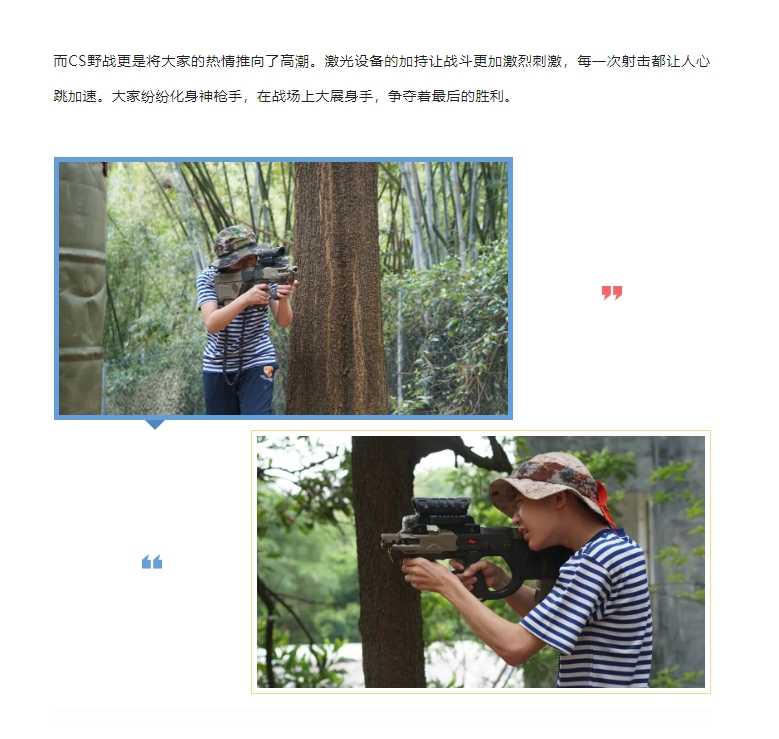 而CS野战更是将大家的热情推向了高潮。激光设备的加持让战斗更加激烈刺激，每一次射击都让人心跳加速。大家纷纷化身神枪手，在战场上大展身手，争夺着最后的胜利。