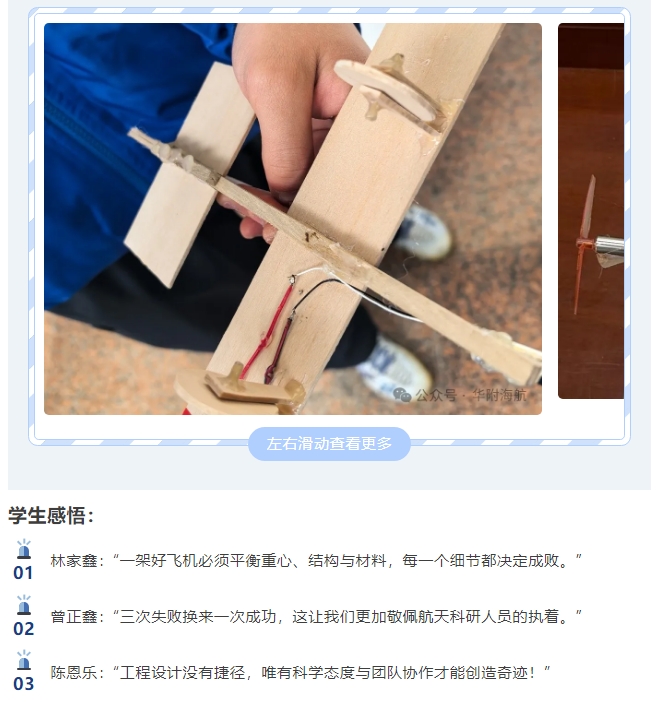 公众号 · 华附海航

左右滑动查看更多

学生感悟:

01 林家鑫:“一架好飞机必须平衡重心、结构与材料，每一个细节都决定成败。”

02 曾正鑫:“三次失败换来一次成功，这让我们更加敬佩航天科研人员的执着。”

03 陈恩乐:“工程设计没有捷径，唯有科学态度与团队协作才能创造奇迹!”